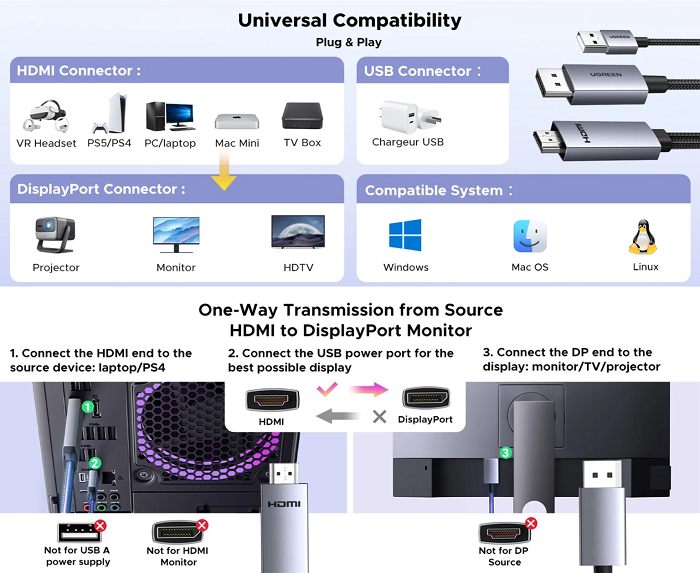 Universal Compatibility
Plug & Play

HDMI Connector :
VR Headset
PS5/PS4
PC/laptop
Mac Mini
TV Box

USB Connector :
Chargeur USB

UGREEN
UGREEN
HDMI

DisplayPort Connector :
Projector
Monitor
HDTV

Compatible System :
Windows
Mac OS
Linux

One-Way Transmission from Source
HDMI to DisplayPort Monitor

1. Connect the HDMI end to the source device: laptop/PS4

2. Connect the USB power port for the best possible display

3. Connect the DP end to the display: monitor/TV/projector

HDMI
DisplayPort

1
2
3

HDMI

Not for USB A power supply
Not for HDMI Monitor
Not for DP Source