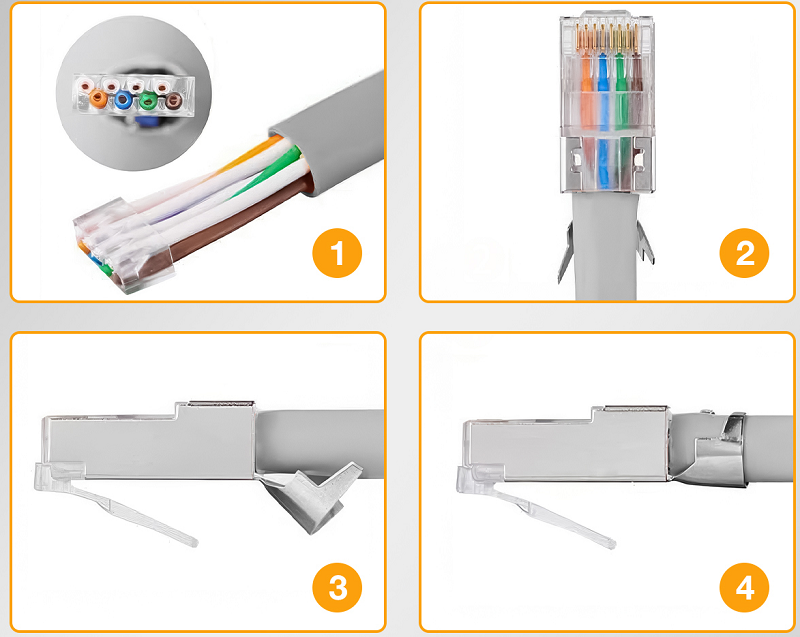 1

2

3

4